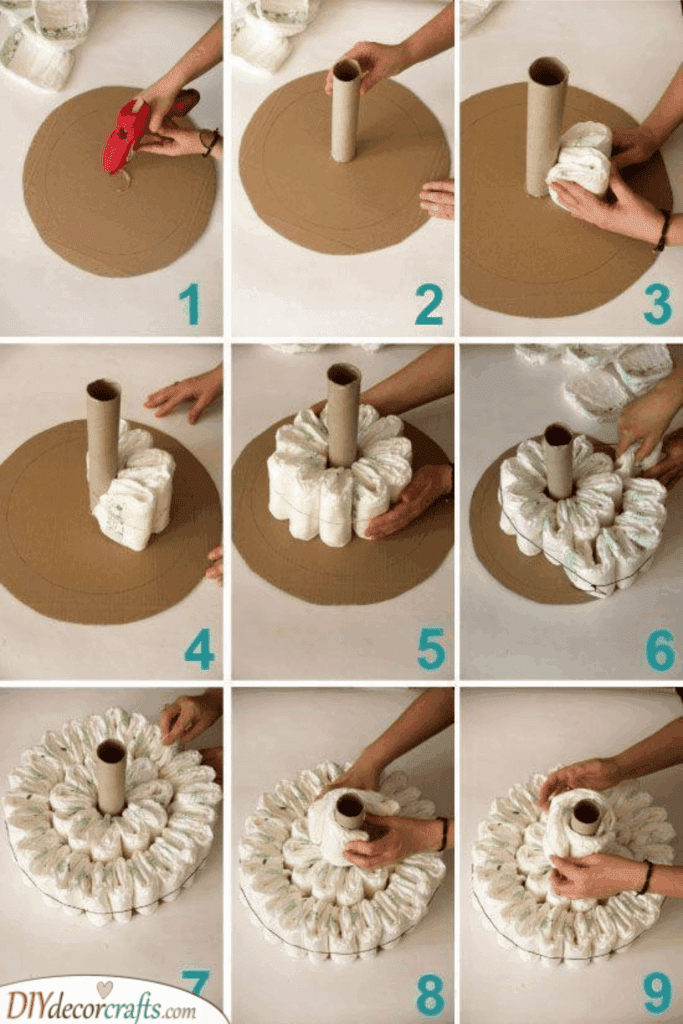 1
2
3
4
5
6
7
8
9
DIYdecorcrafts.com